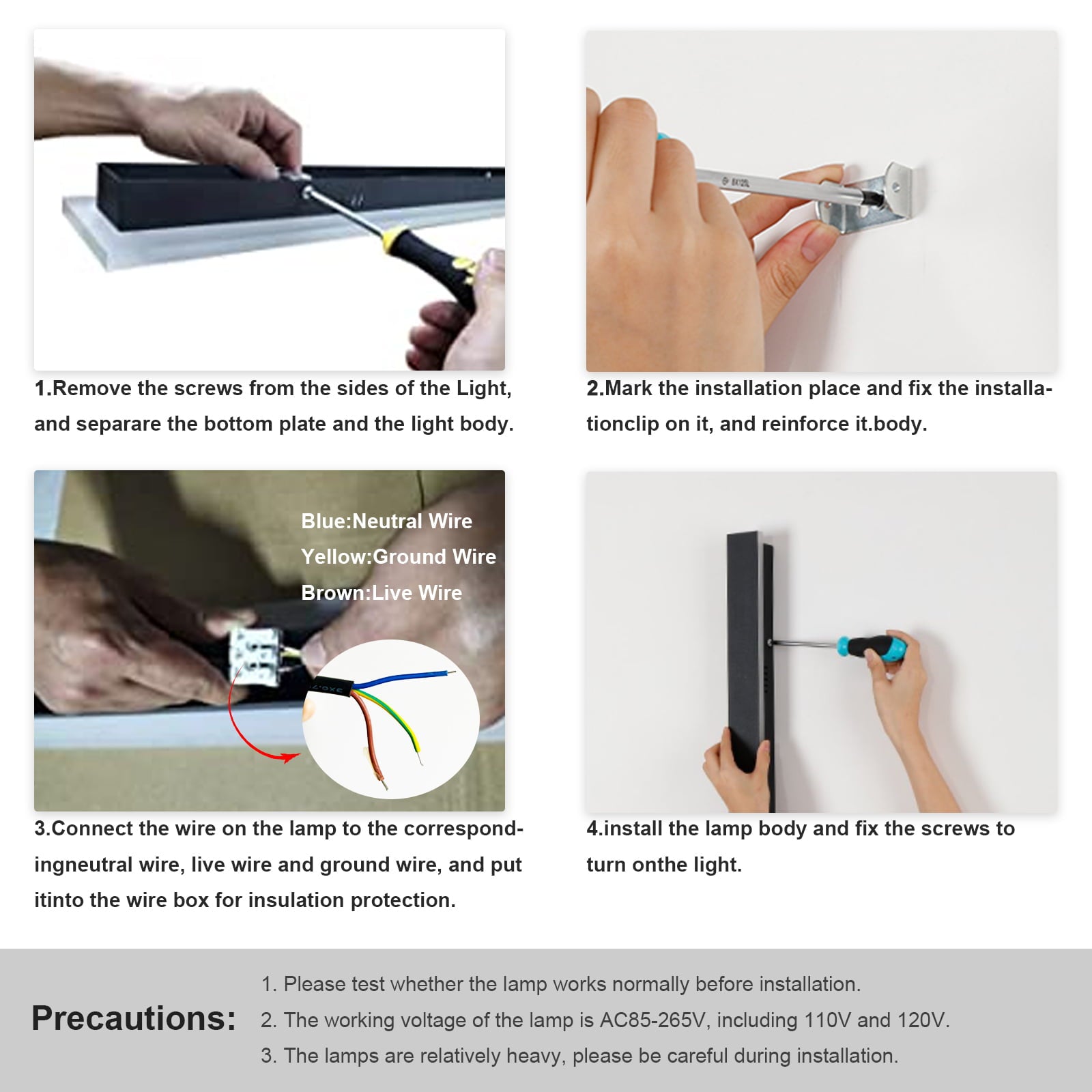 1.Remove the screws from the sides of the Light, and separare the bottom plate and the light body.

2.Mark the installation place and fix the installationclip on it, and reinforce it.body.

Blue:Neutral Wire
Yellow:Ground Wire
Brown:Live Wire

3.Connect the wire on the lamp to the correspondingneutral wire, live wire and ground wire, and put itinto the wire box for insulation protection.

4.install the lamp body and fix the screws to turn onthe light.

Precautions:

1. Please test whether the lamp works normally before installation.
2. The working voltage of the lamp is AC85-265V, including 110V and 120V.
3. The lamps are relatively heavy, please be careful during installation.