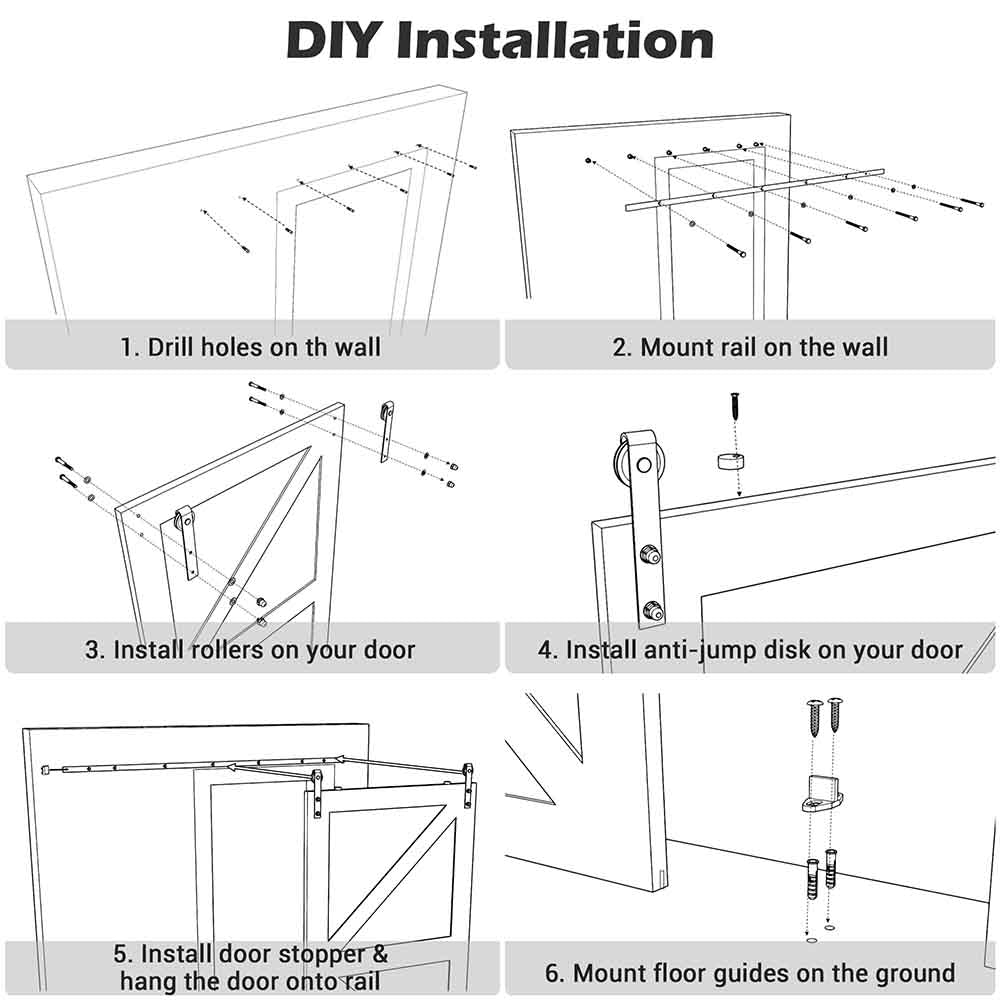 DIY Installation

1. Drill holes on th wall

2. Mount rail on the wall

3. Install rollers on your door

4. Install anti-jump disk on your door

5. Install door stopper & hang the door onto rail

6. Mount floor guides on the ground