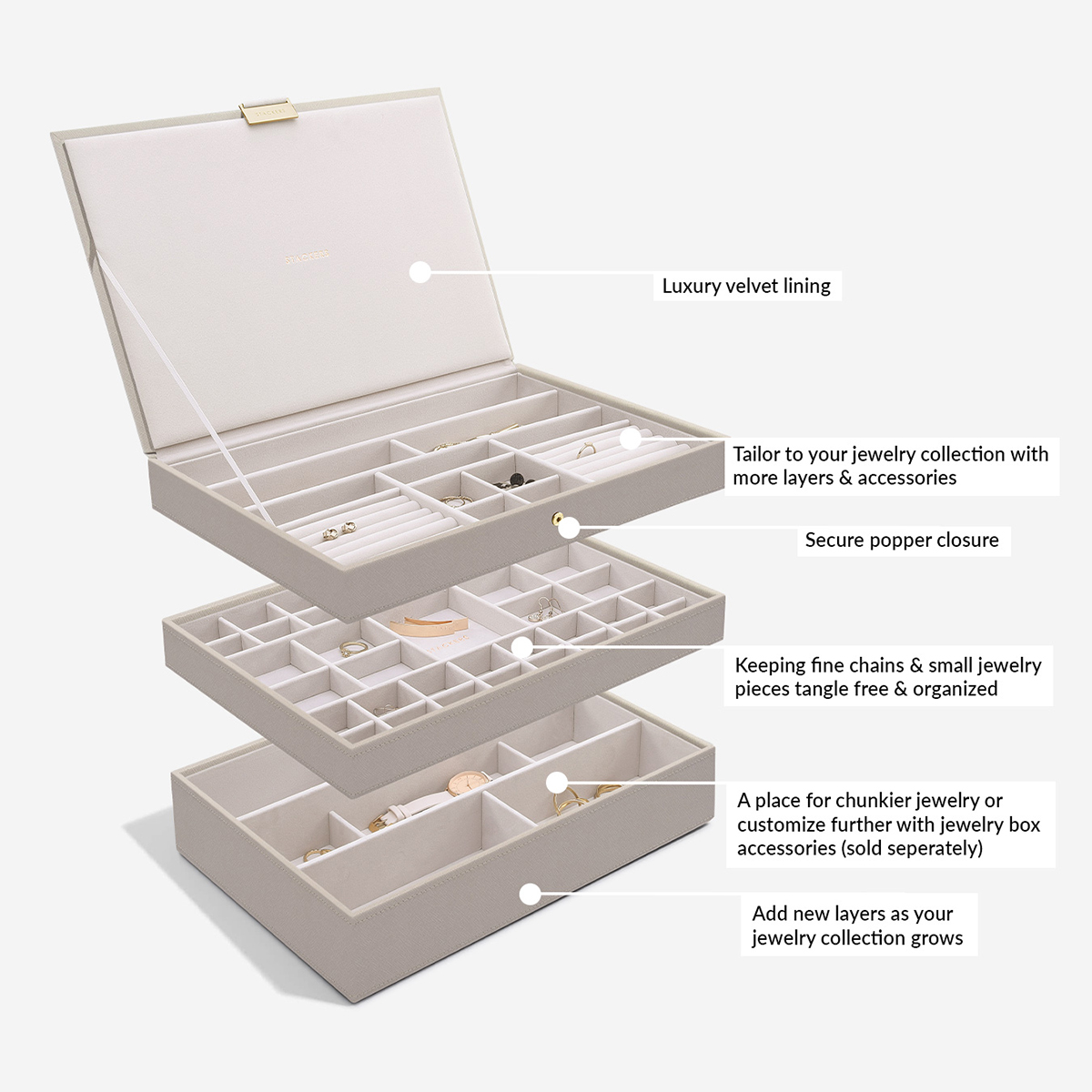 STACKERS

Luxury velvet lining

Tailor to your jewelry collection with more layers & accessories

Secure popper closure

Keeping fine chains & small jewelry pieces tangle free & organized

A place for chunkier jewelry or customize further with jewelry box accessories (sold seperately)

Add new layers as your jewelry collection grows