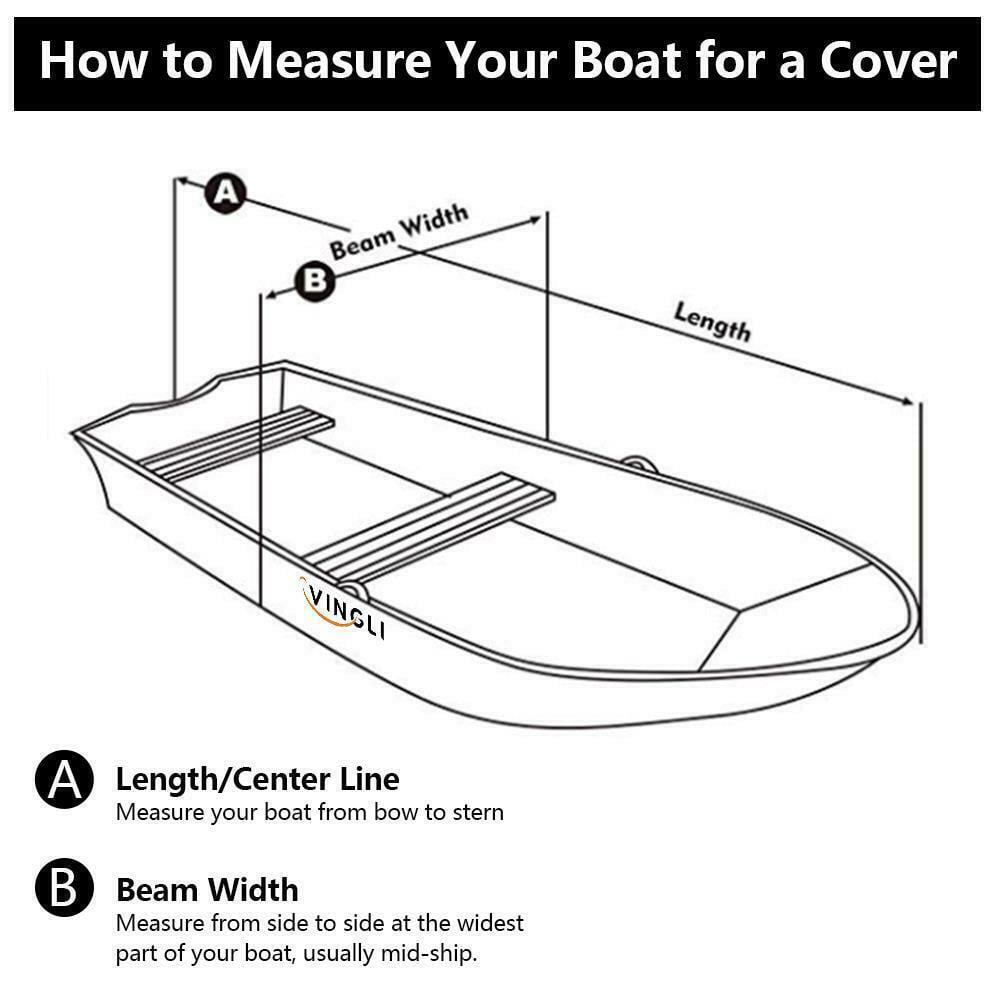 How to Measure Your Boat for a Cover

A

Beam Width

B

Length

VINGLI

A Length/Center Line
Measure your boat from bow to stern

B Beam Width
Measure from side to side at the widest part of your boat, usually mid-ship.