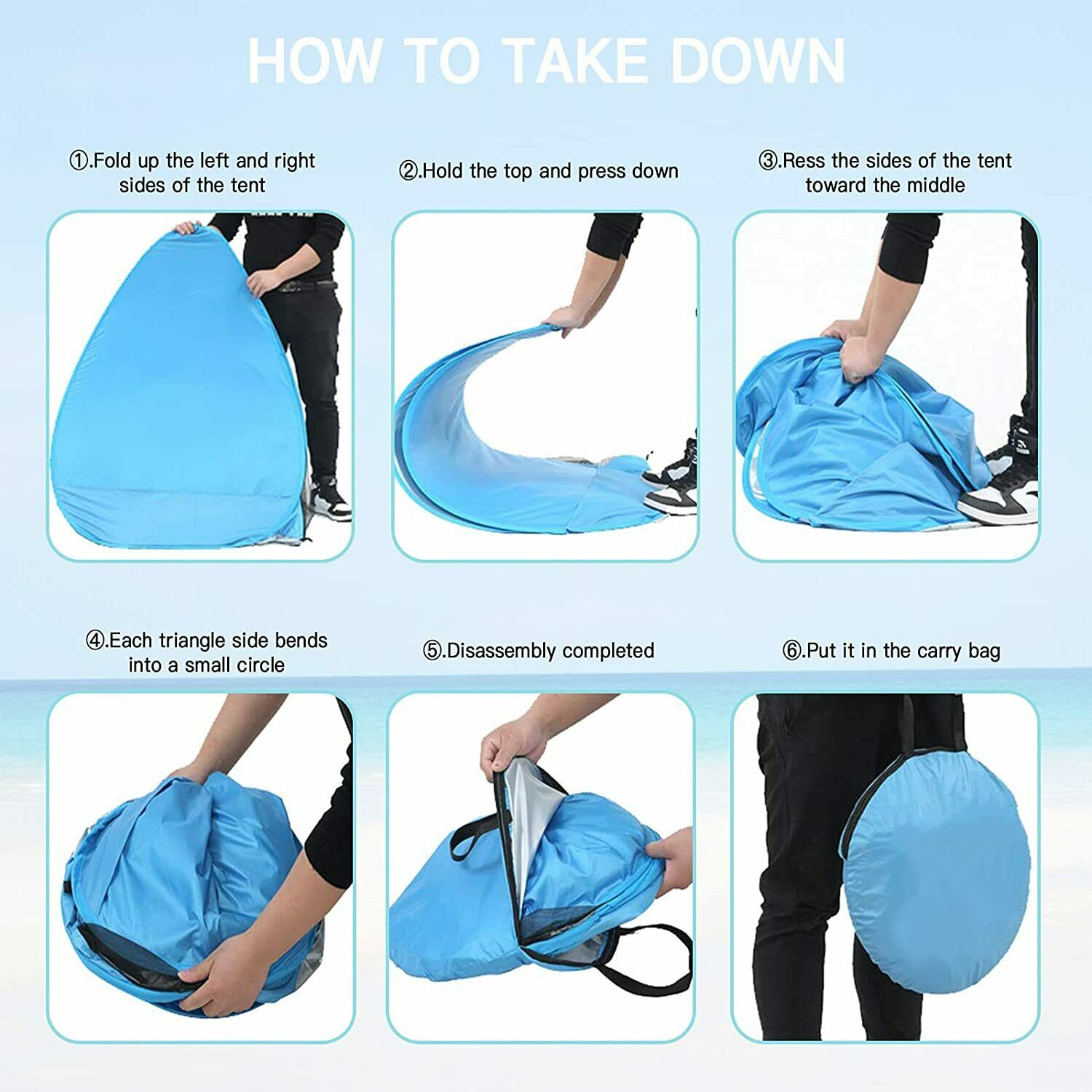 HOW TO TAKE DOWN

①.Fold up the left and right sides of the tent

②.Hold the top and press down

③.Ress the sides of the tent toward the middle

④.Each triangle side bends into a small circle

⑤.Disassembly completed

⑥.Put it in the carry bag