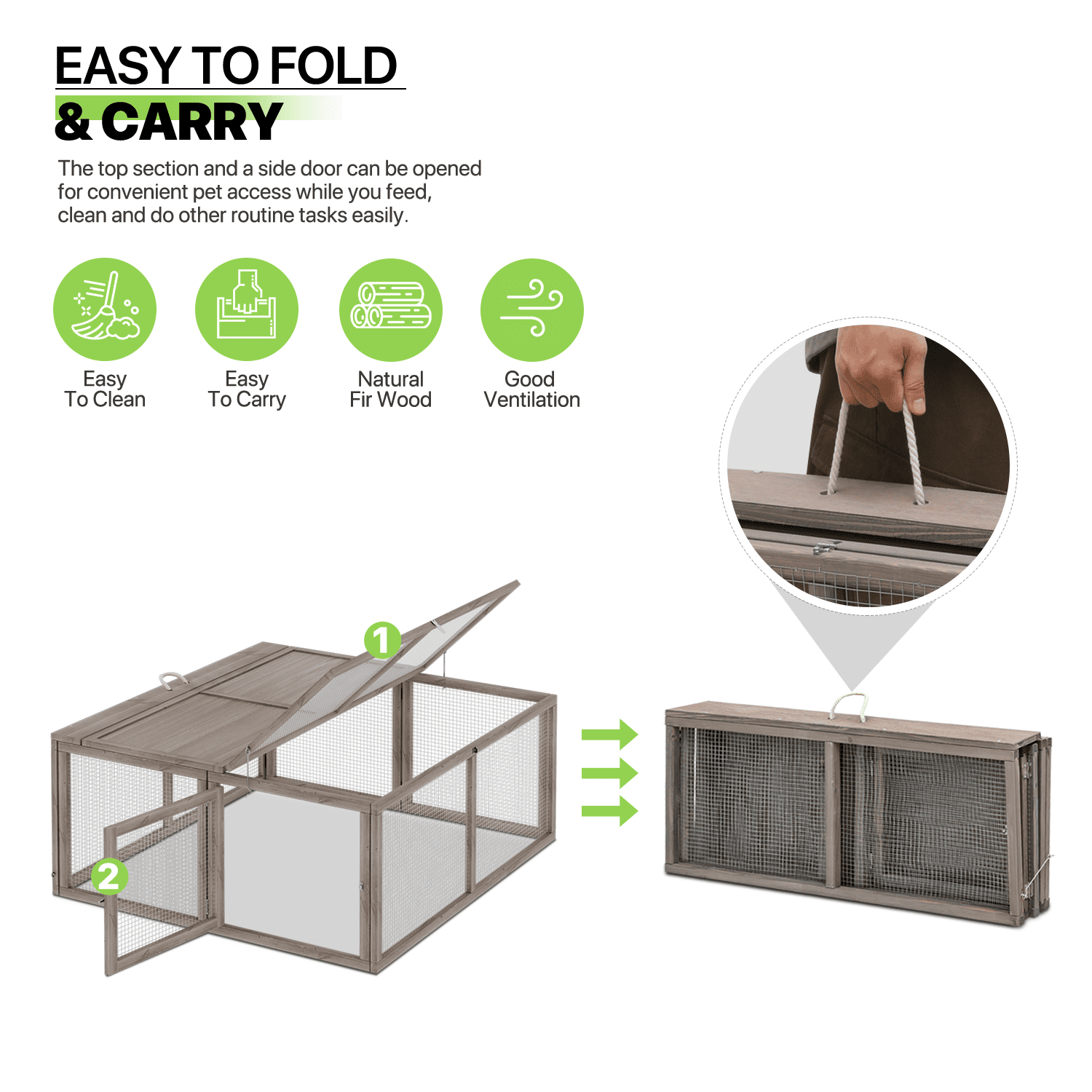 EASY TO FOLD
& CARRY

The top section and a side door can be opened for convenient pet access while you feed, clean and do other routine tasks easily.

Easy
To Clean

Easy
To Carry

Natural
Fir Wood

Good
Ventilation

1

2