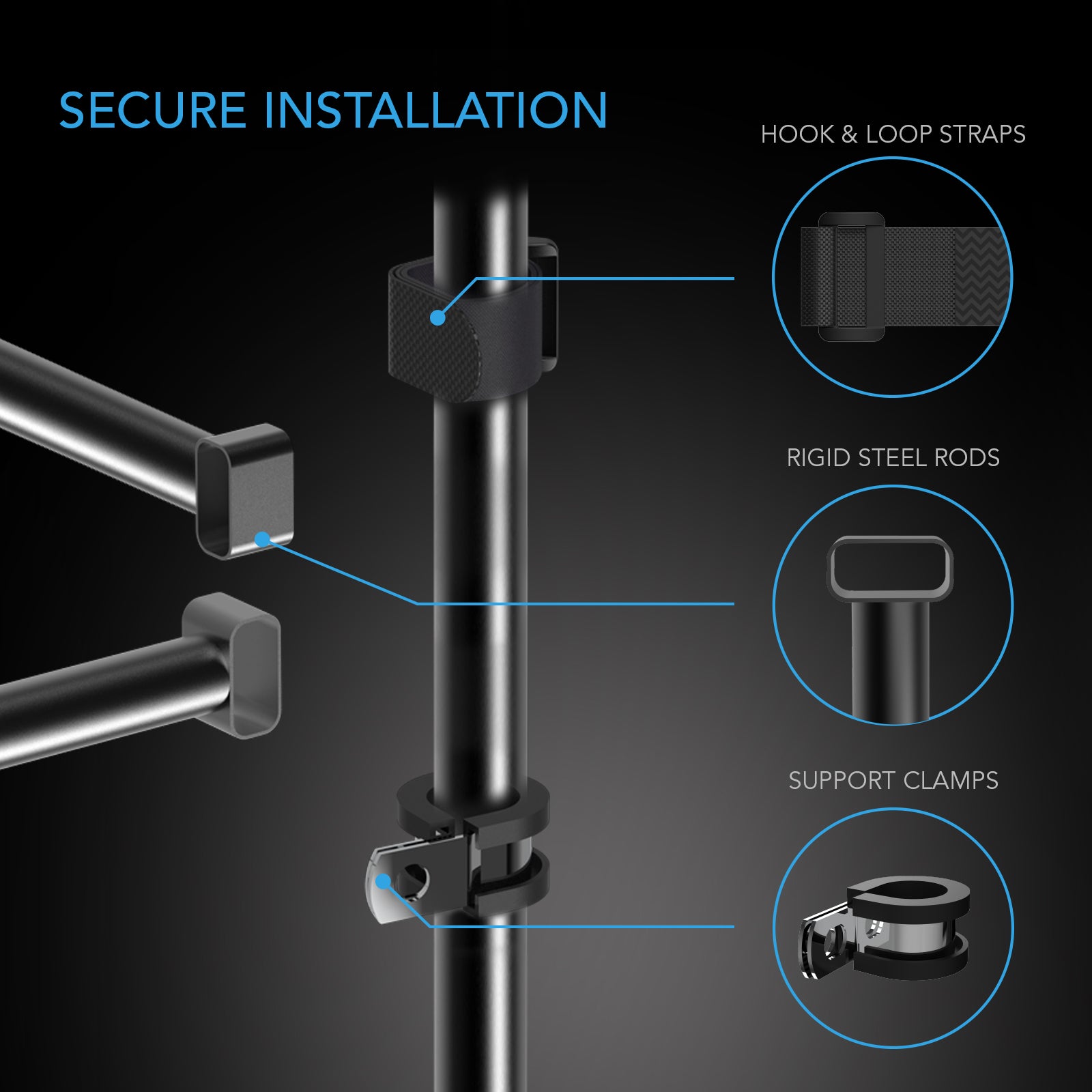 SECURE INSTALLATION

HOOK & LOOP STRAPS

RIGID STEEL RODS

SUPPORT CLAMPS