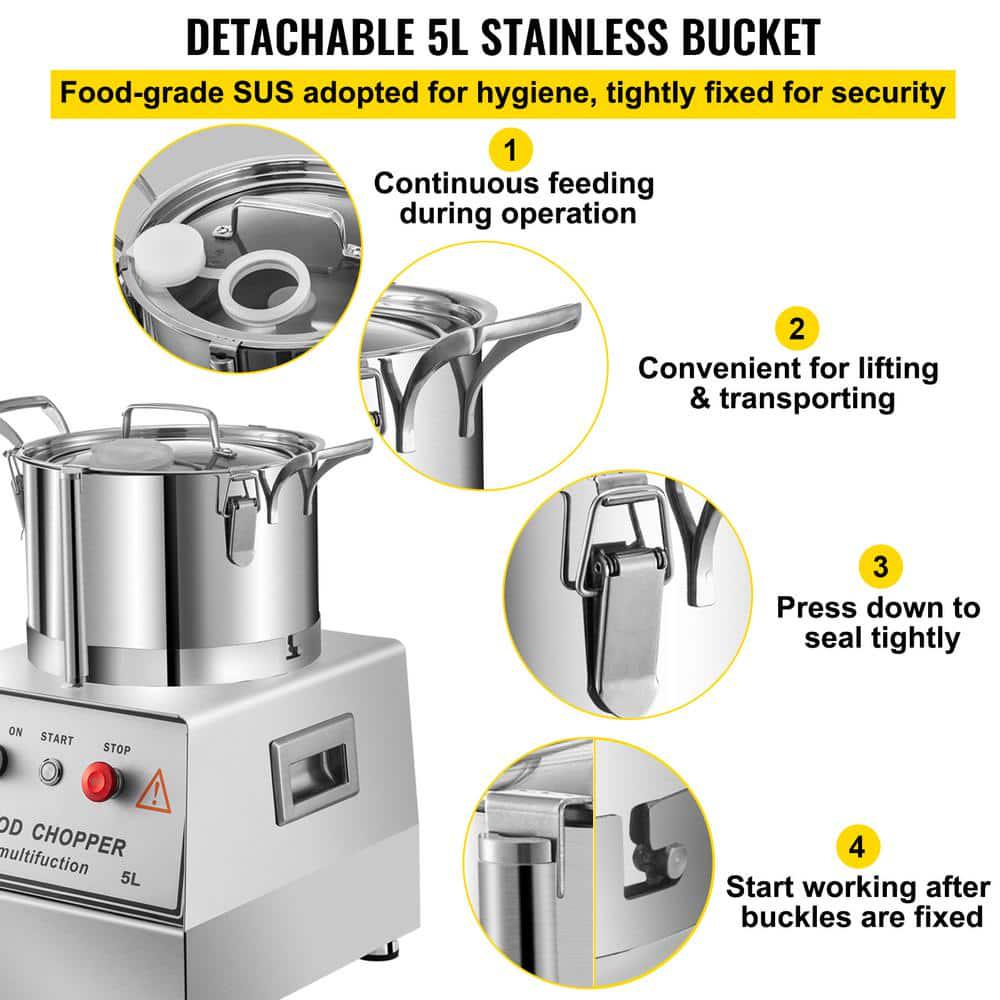 DETACHABLE 5L STAINLESS BUCKET

Food-grade SUS adopted for hygiene, tightly fixed for security

1
Continuous feeding during operation

2
Convenient for lifting & transporting

3
Press down to seal tightly

4
Start working after buckles are fixed

ON START STOP

OD CHOPPER
multifuction
5L