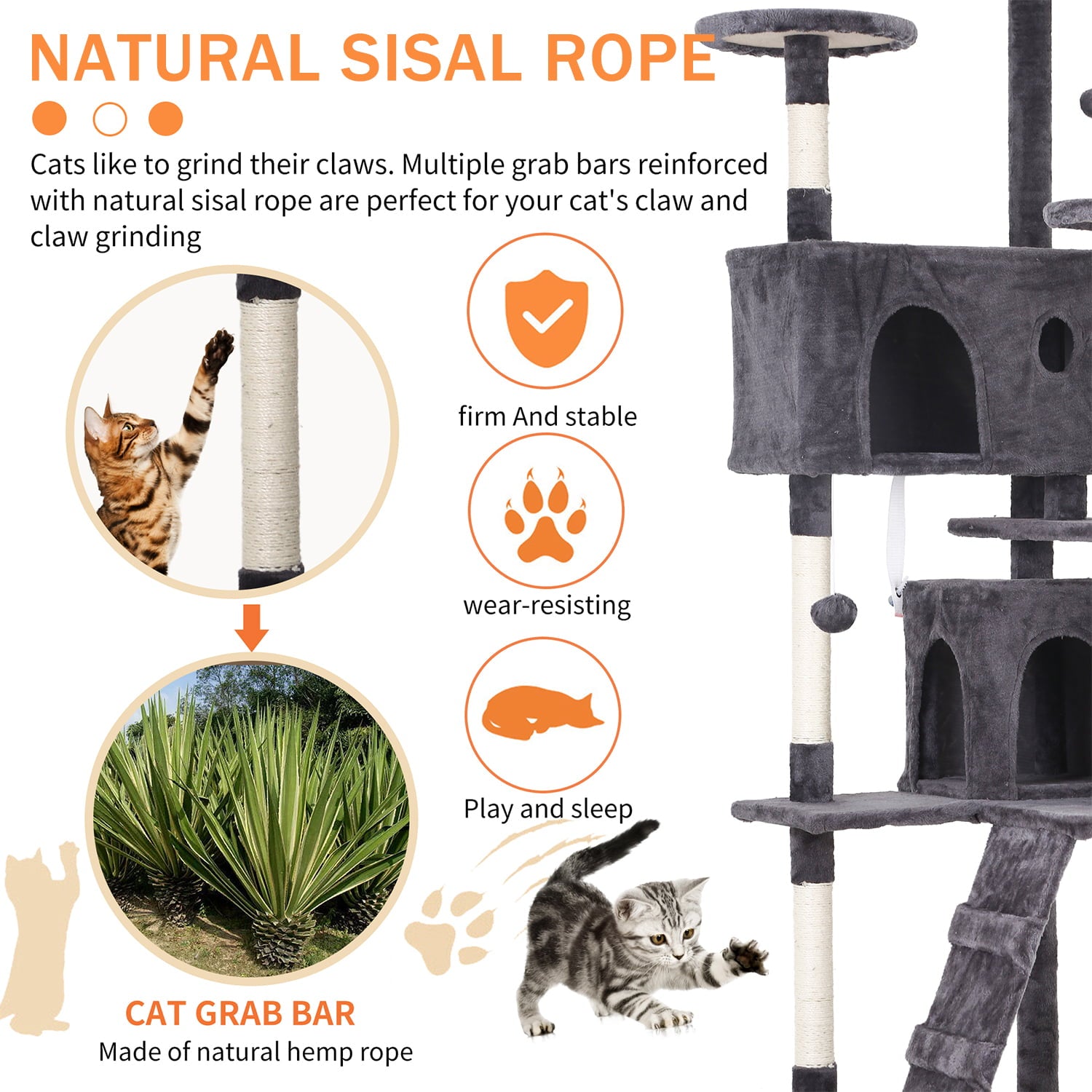 NATURAL SISAL ROPE

Cats like to grind their claws. Multiple grab bars reinforced with natural sisal rope are perfect for your cat's claw and claw grinding

firm And stable

wear-resisting

Play and sleep

CAT GRAB BAR
Made of natural hemp rope