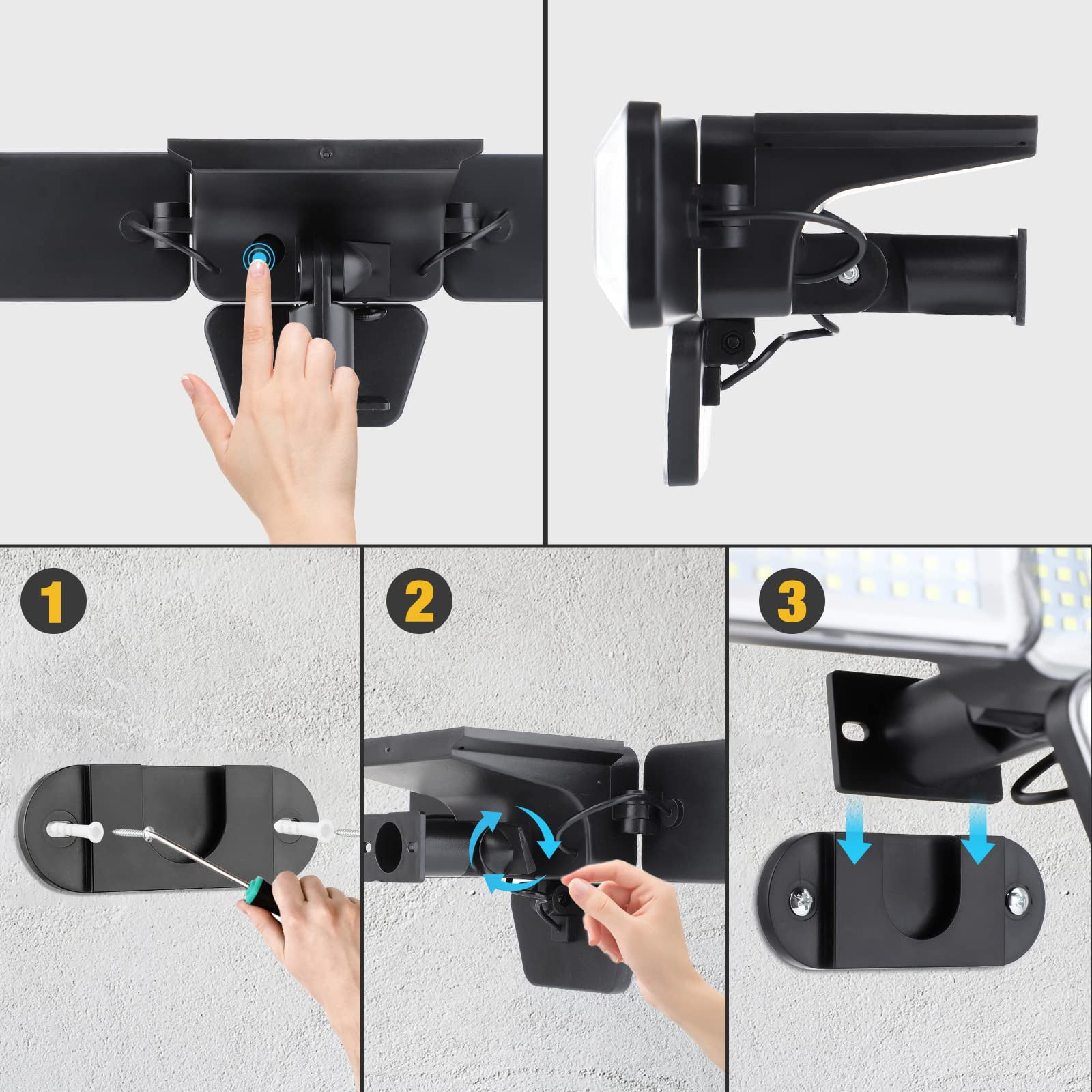 1

2

3