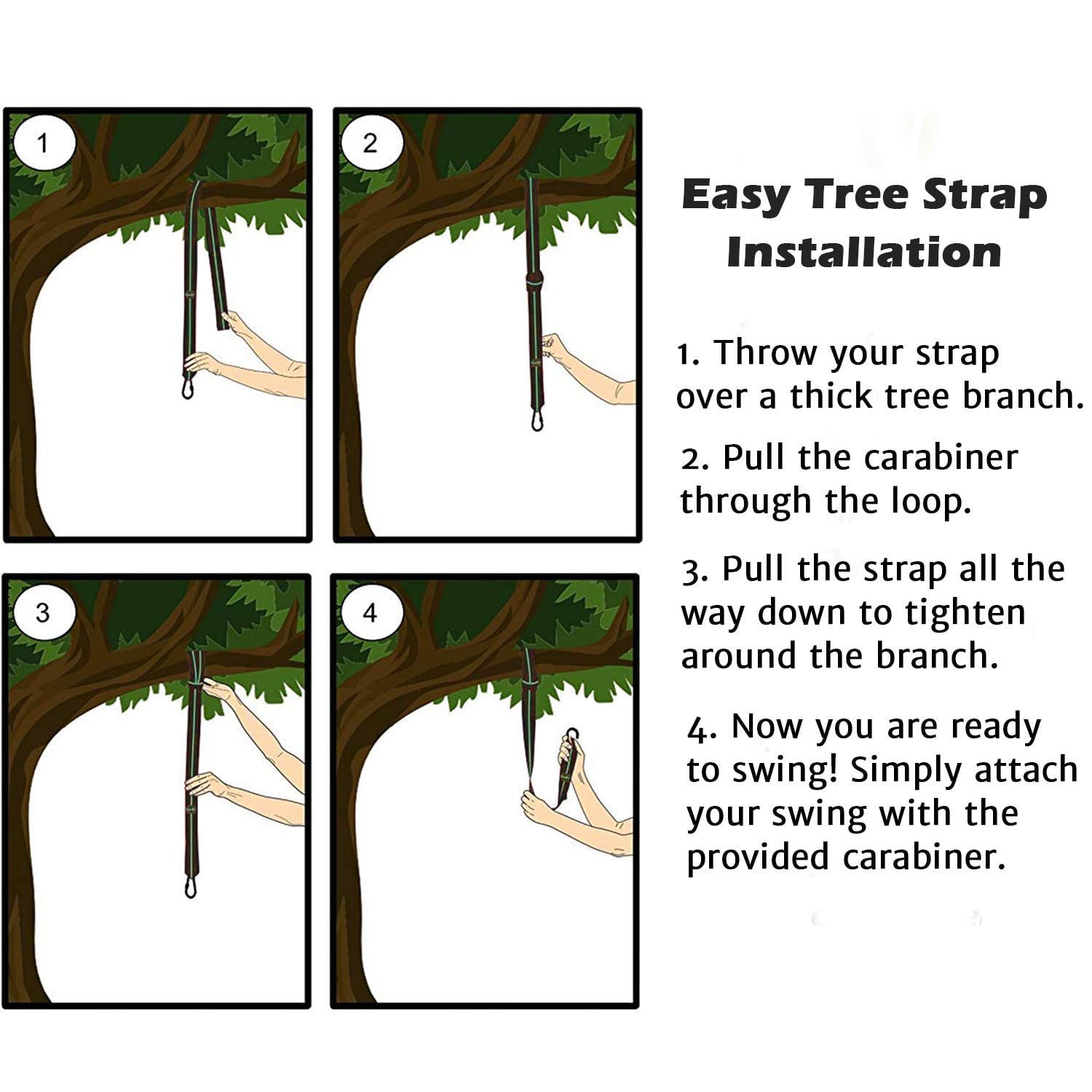 1

2

3

4

Easy Tree Strap Installation

1. Throw your strap over a thick tree branch.

2. Pull the carabiner through the loop.

3. Pull the strap all the way down to tighten around the branch.

4. Now you are ready to swing! Simply attach your swing with the provided carabiner.