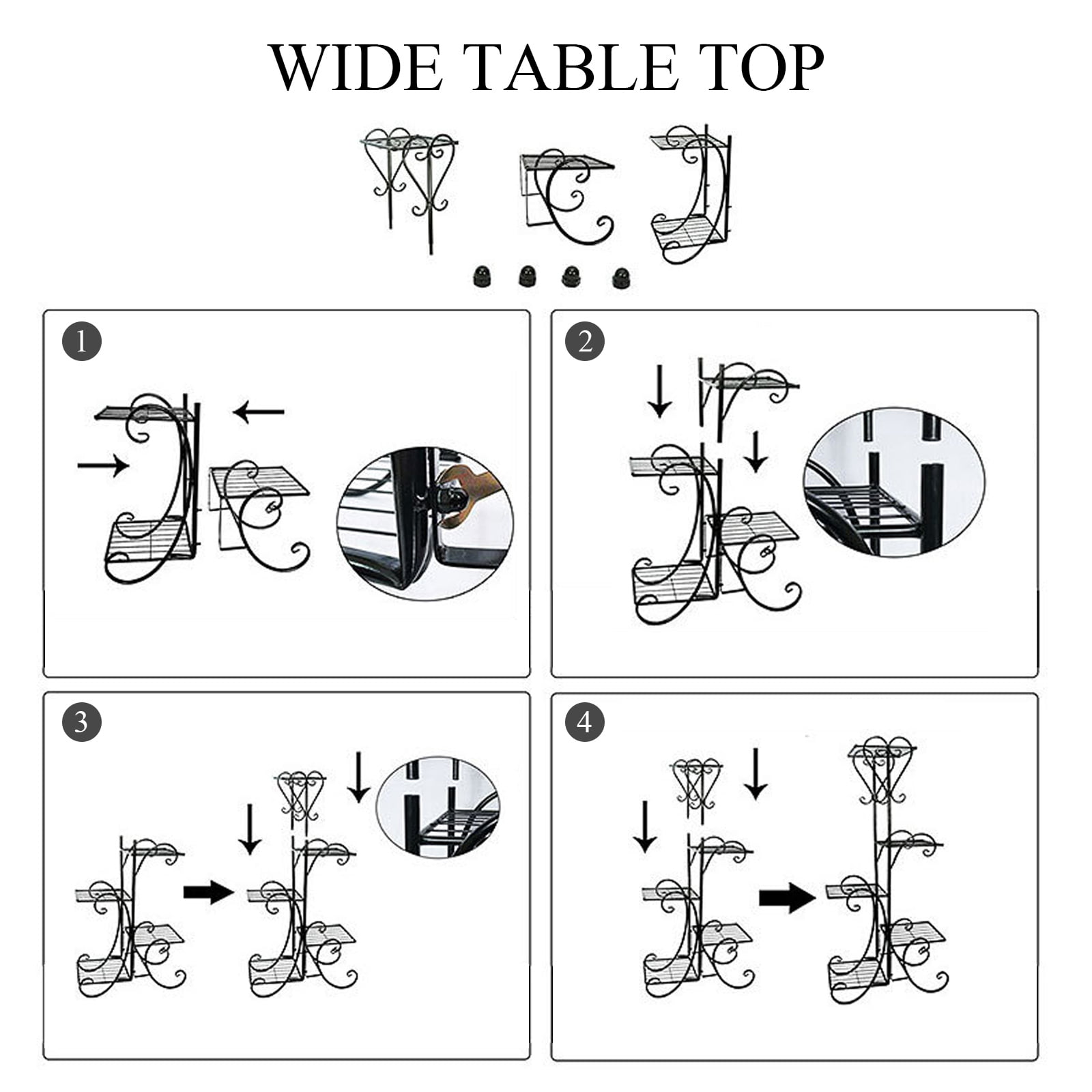 WIDE TABLE TOP

1

2

3

4