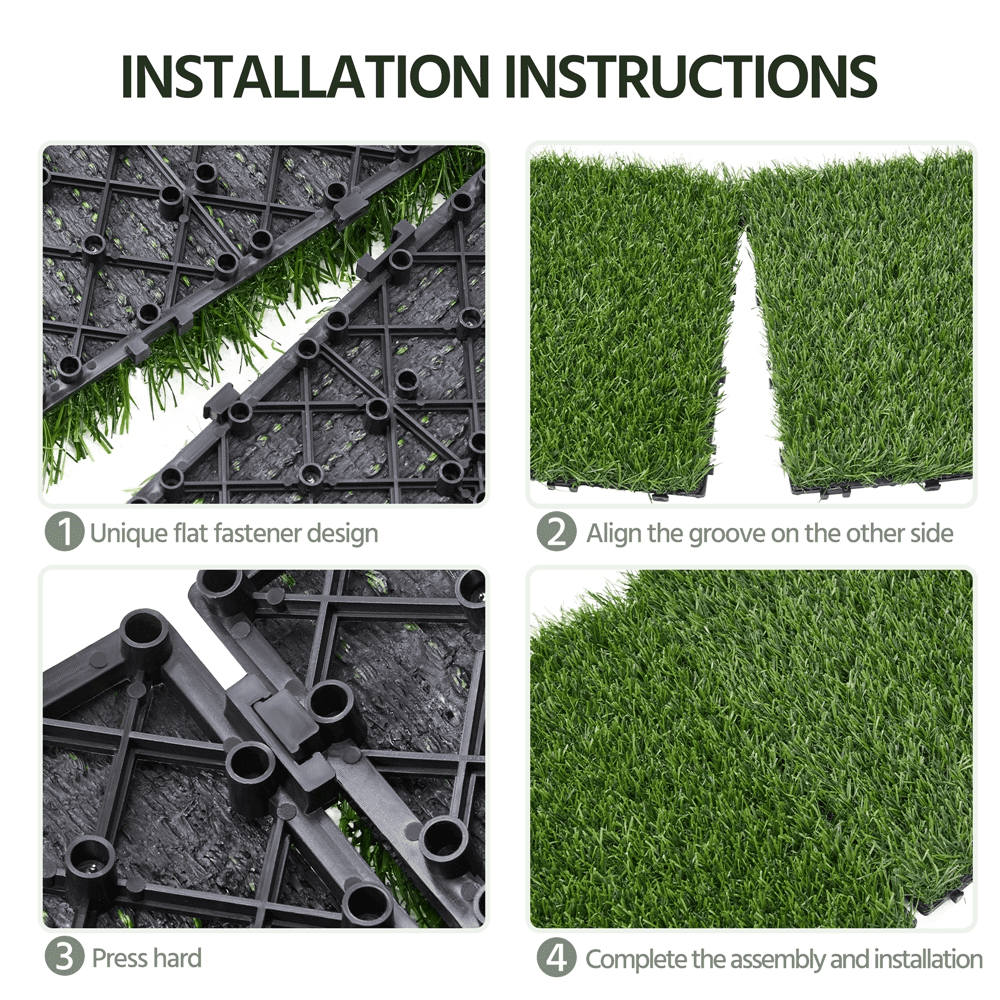 INSTALLATION INSTRUCTIONS

1 Unique flat fastener design

2 Align the groove on the other side

3 Press hard

4 Complete the assembly and installation