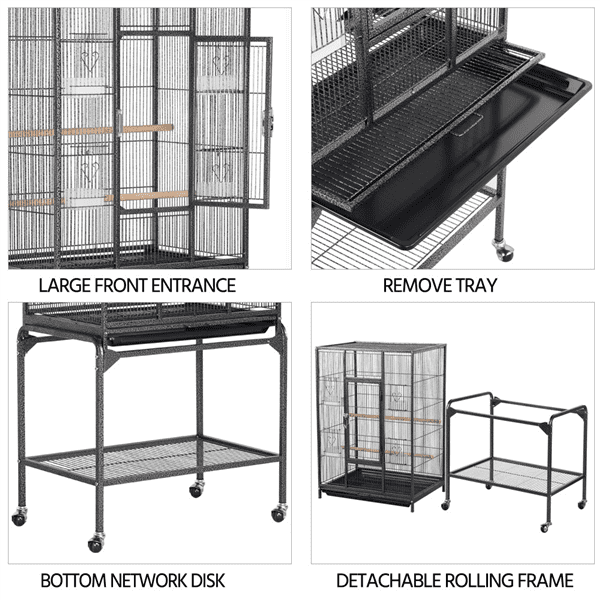 LARGE FRONT ENTRANCE

REMOVE TRAY

BOTTOM NETWORK DISK

DETACHABLE ROLLING FRAME