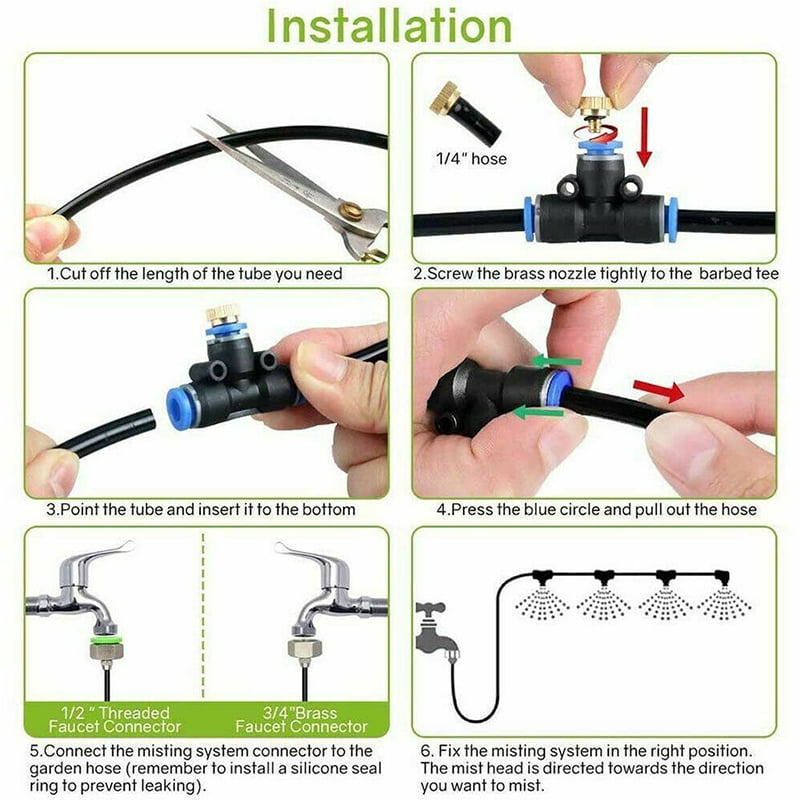 Installation

1.Cut off the length of the tube you need

1/4" hose

2.Screw the brass nozzle tightly to the barbed tee

3.Point the tube and insert it to the bottom

4.Press the blue circle and pull out the hose

1/2 " Threaded Faucet Connector

3/4"Brass Faucet Connector

5.Connect the misting system connector to the garden hose (remember to install a silicone seal ring to prevent leaking).

6. Fix the misting system in the right position. The mist head is directed towards the direction you want to mist.