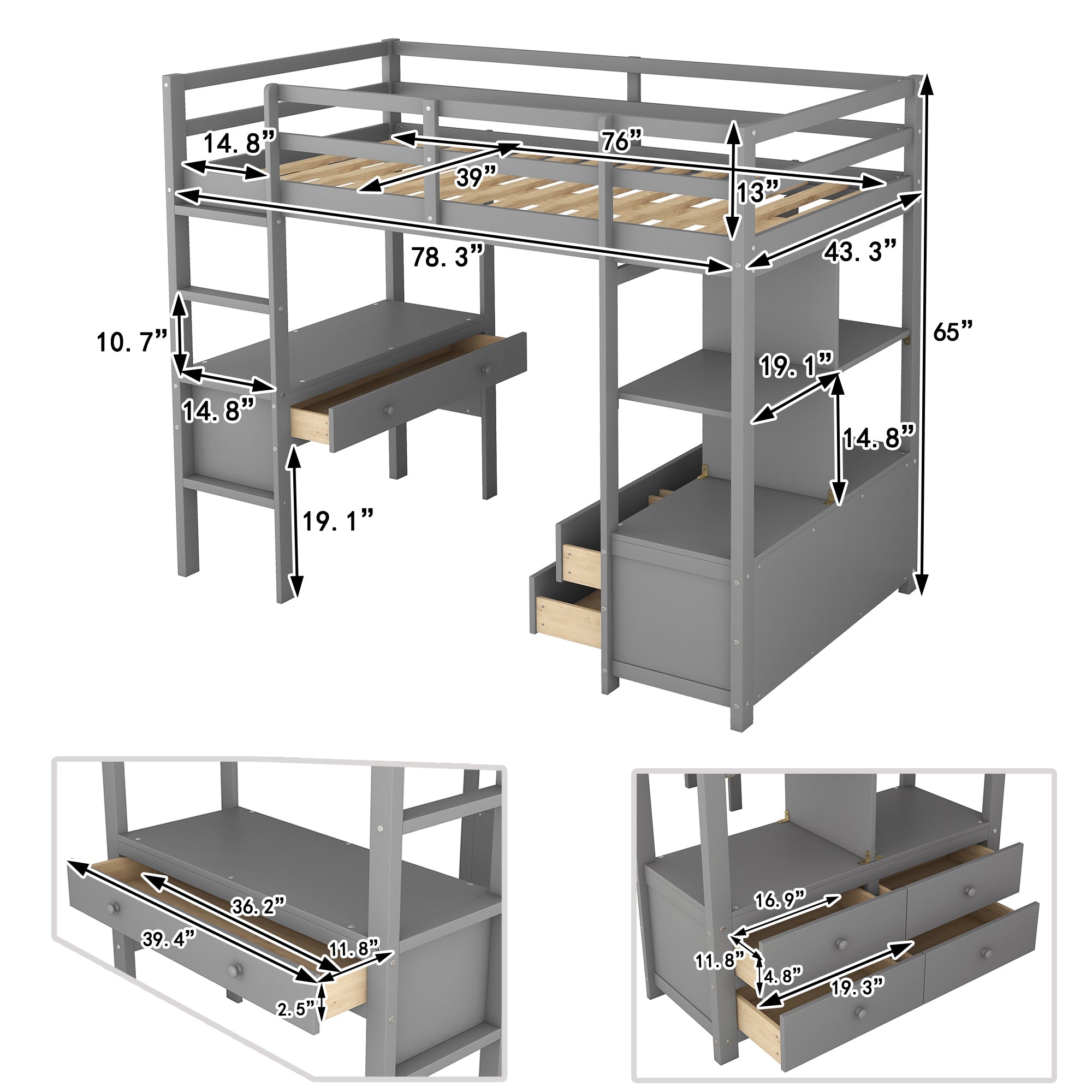 14. 8”
76”
39”
13”
78. 3”
43. 3”
65”
10. 7”
14. 8”
19. 1”
14. 8”
19. 1”

36. 2”
39. 4”
11. 8”
2. 5”

16. 9”
11. 8”
4. 8”
19. 3”