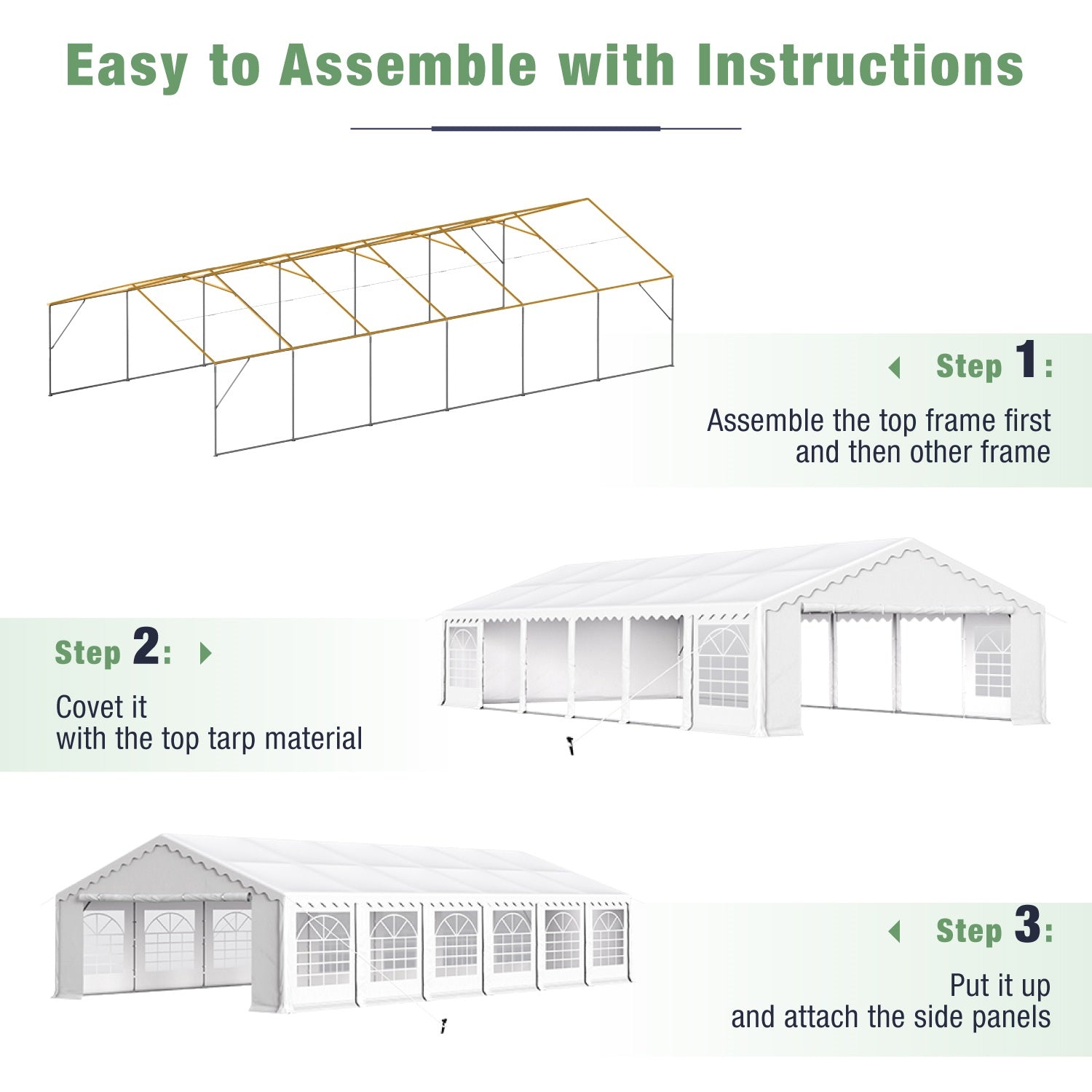 Easy to Assemble with Instructions

Step 1:

Assemble the top frame first and then other frame

Step 2:

Covet it with the top tarp material

Step 3:

Put it up and attach the side panels