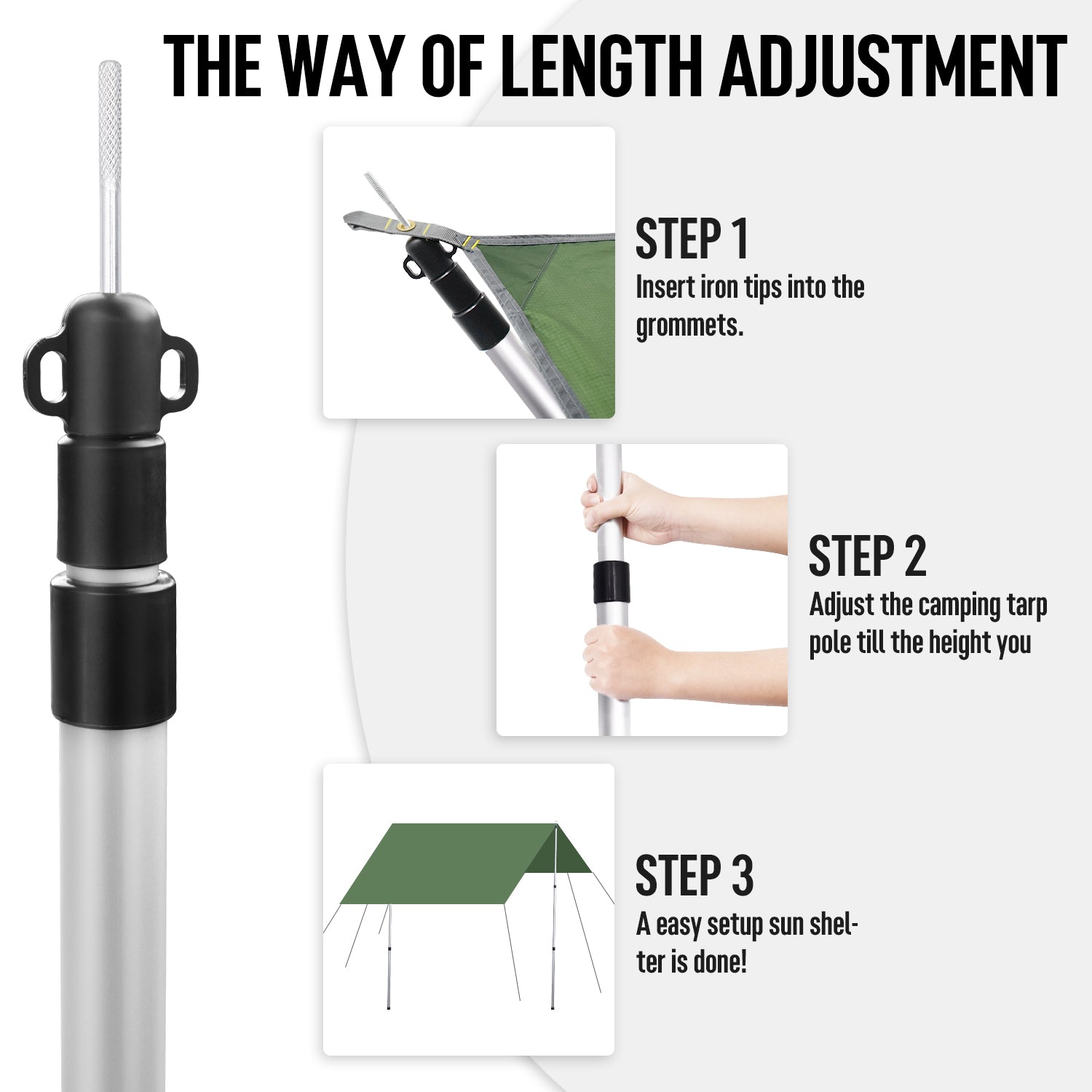 THE WAY OF LENGTH ADJUSTMENT

STEP 1
Insert iron tips into the grommets.

STEP 2
Adjust the camping tarp pole till the height you

STEP 3
A easy setup sun shelter is done!