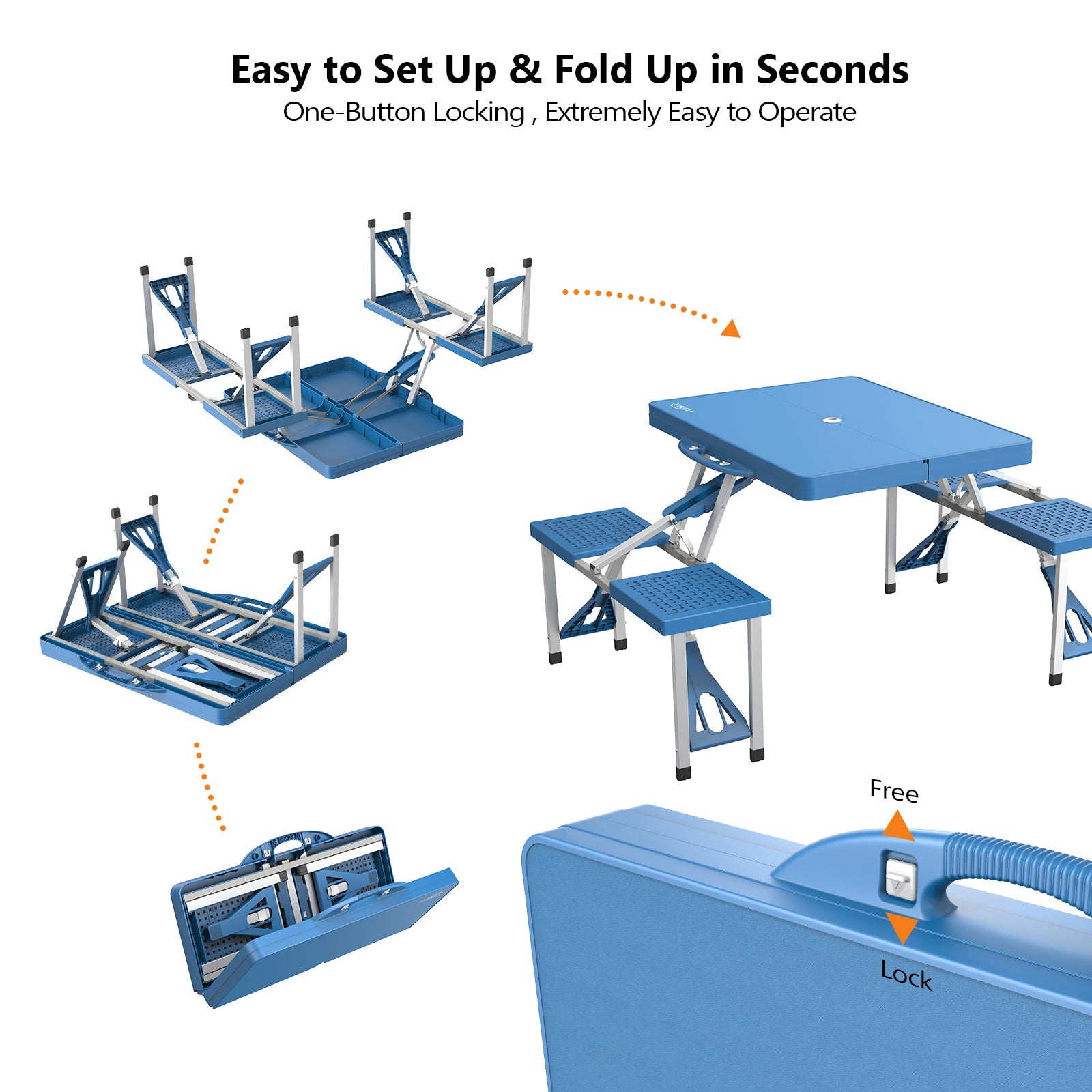 Easy to Set Up & Fold Up in Seconds
One-Button Locking , Extremely Easy to Operate

Free

Lock