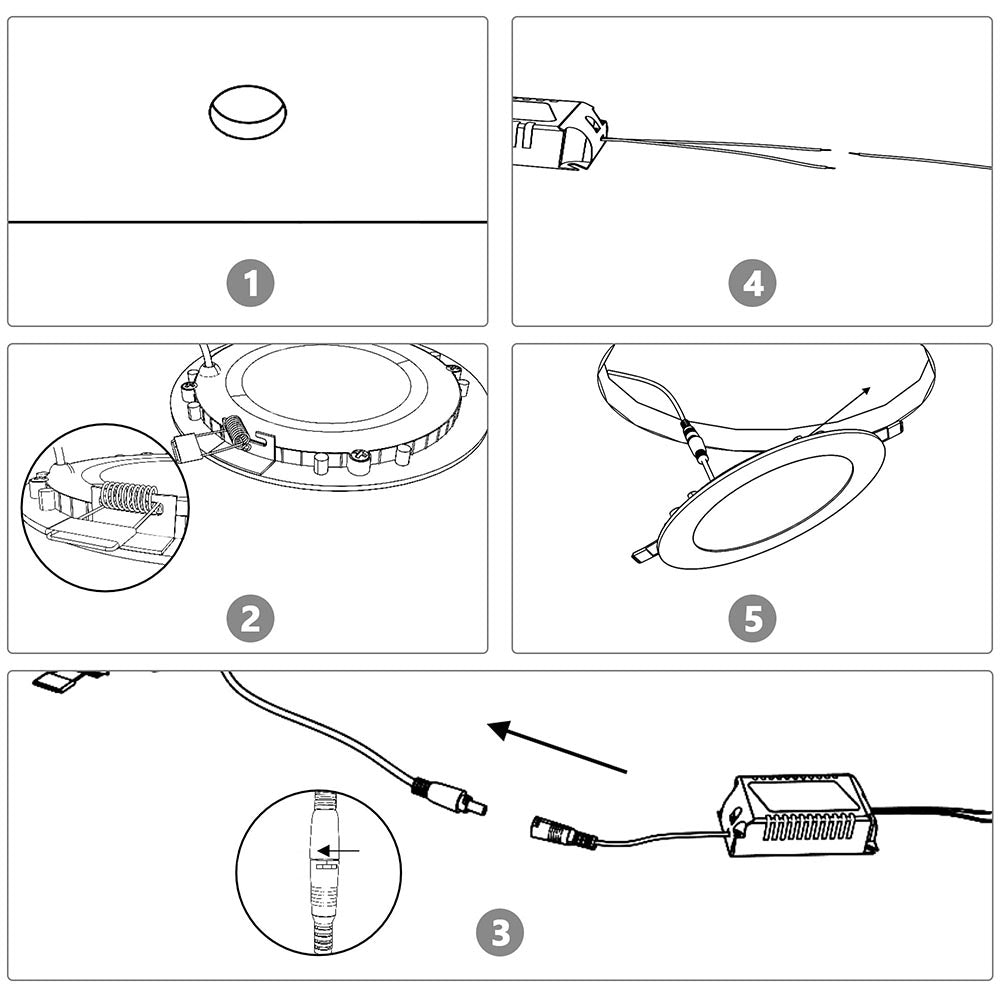 1

4

2

5

3