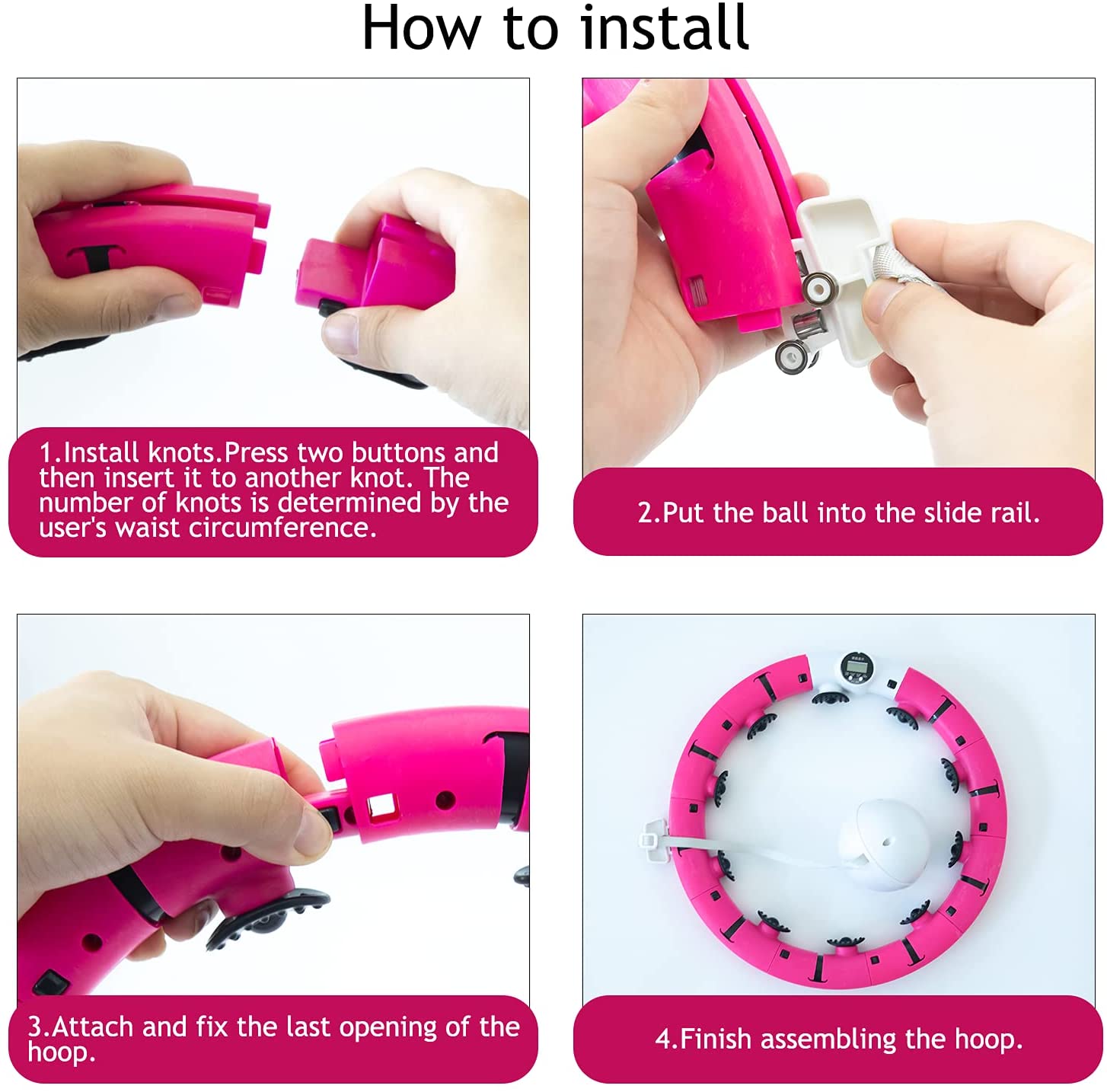 How to install

1.Install knots.Press two buttons and then insert it to another knot. The number of knots is determined by the user's waist circumference.

2.Put the ball into the slide rail.

3.Attach and fix the last opening of the hoop.

4.Finish assembling the hoop.