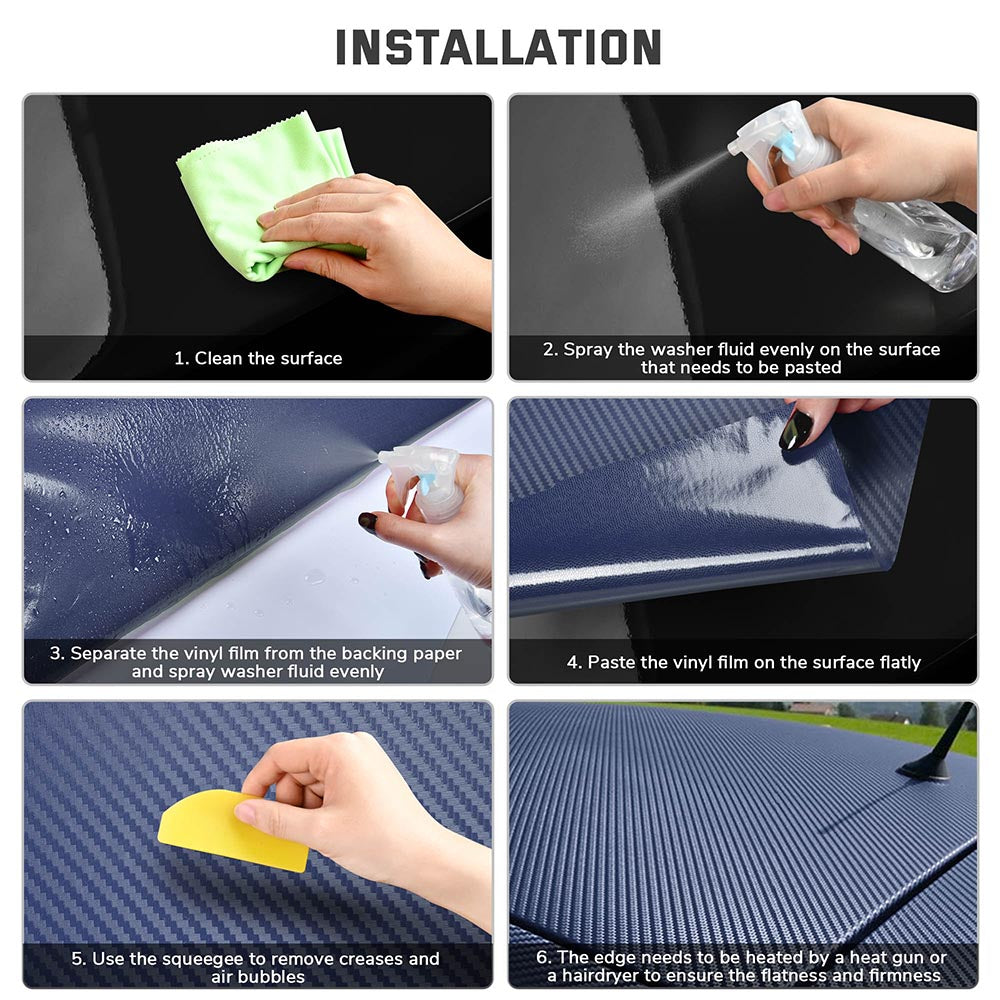 INSTALLATION

1. Clean the surface

2. Spray the washer fluid evenly on the surface that needs to be pasted

3. Separate the vinyl film from the backing paper and spray washer fluid evenly

4. Paste the vinyl film on the surface flatly

5. Use the squeegee to remove creases and air bubbles

6. The edge needs to be heated by a heat gun or a hairdryer to ensure the flatness and firmness