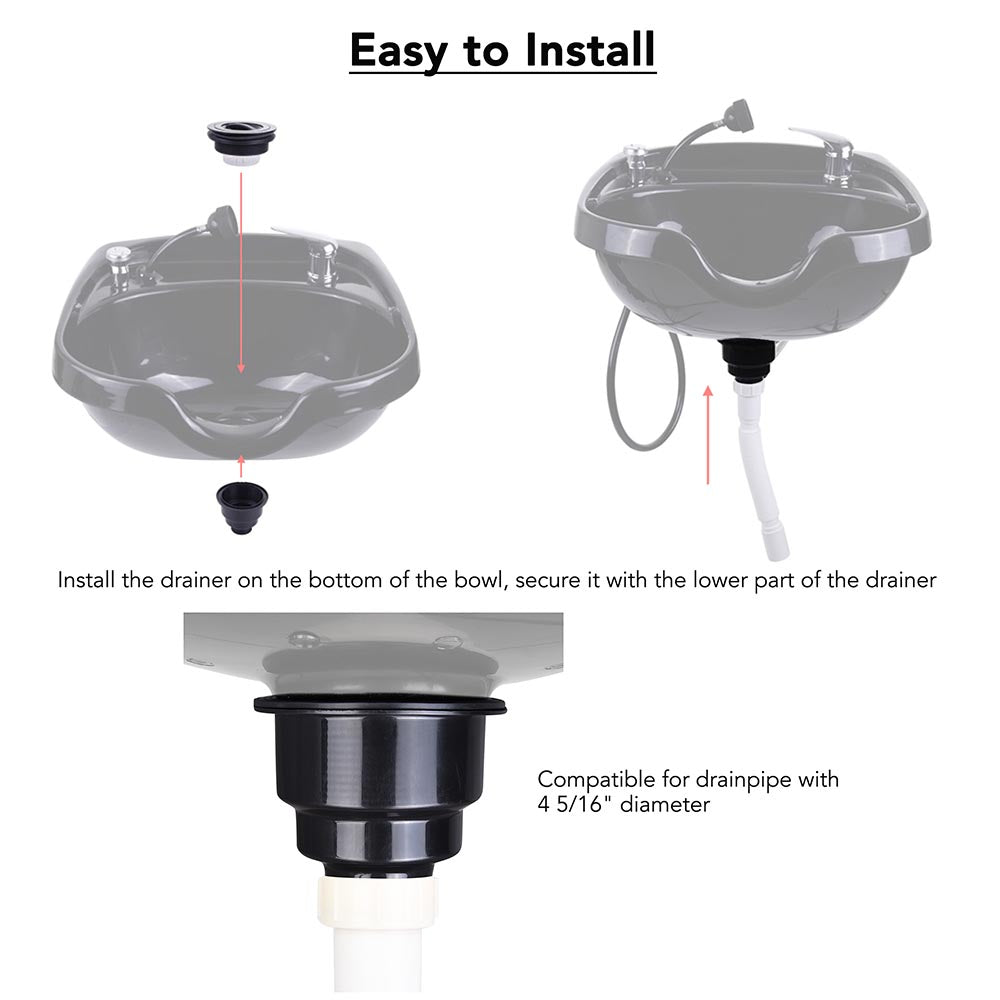 Easy to Install

Install the drainer on the bottom of the bowl, secure it with the lower part of the drainer

Compatible for drainpipe with 4 5/16" diameter