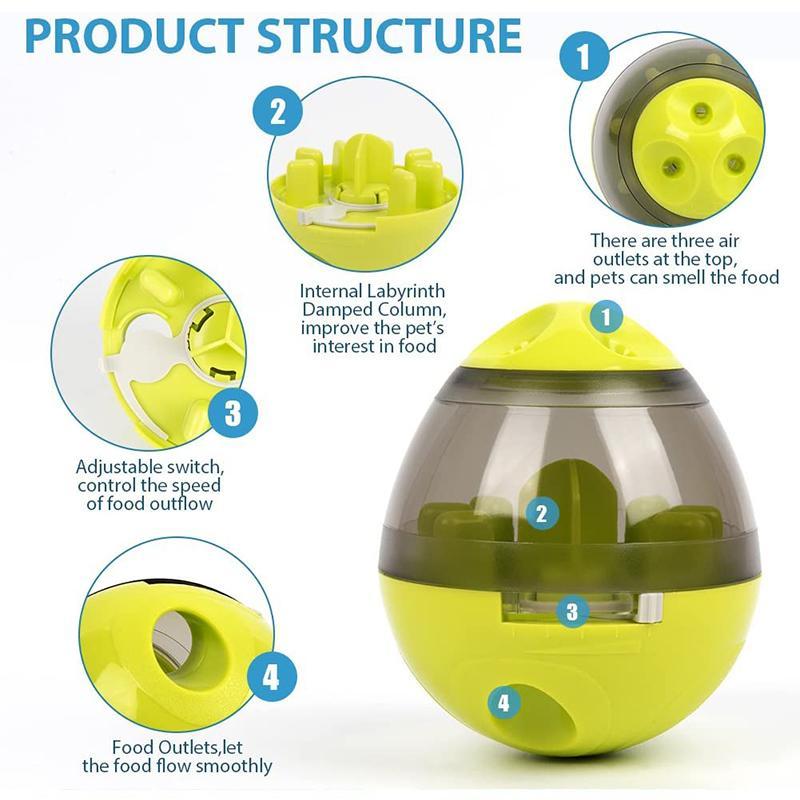 PRODUCT STRUCTURE

1

There are three air outlets at the top, and pets can smell the food

2

Internal Labyrinth Damped Column, improve the pet's interest in food

3

Adjustable switch, control the speed of food outflow

4

Food Outlets,let the food flow smoothly

1

2

3

4